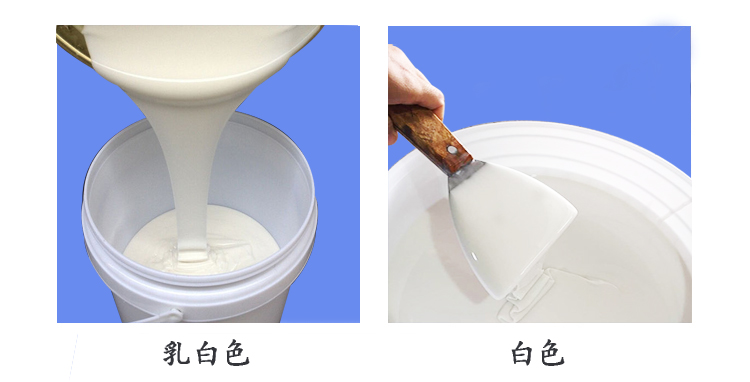 乳白色

白色